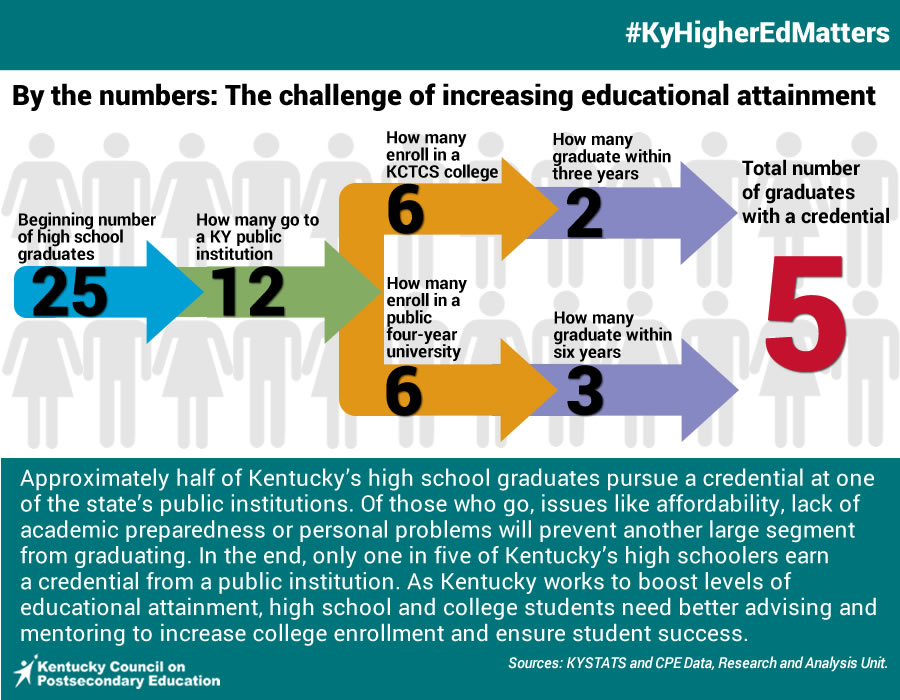 #KyHigherEdMatters

By the numbers: The challenge of increasing educational attainment

Beginning number of high school graduates

25

How many go to a KY public institution

12

How many enroll in a KCTCS college

6

How many graduate within three years

2

How many enroll in a public four-year university

6

How many graduate within six years

3

Total number of graduates with a credential

5

Approximately half of Kentucky's high school graduates pursue a credential at one of the state's public institutions. Of those who go, issues like affordability, lack of academic preparedness or personal problems will prevent another large segment from graduating. In the end, only one in five of Kentucky's high schoolers earn a credential from a public institution. As Kentucky works to boost levels of educational attainment, high school and college students need better advising and mentoring to increase college enrollment and ensure student success.

Kentucky Council on Postsecondary Education

Sources: KYSTATS and CPE Data, Research and Analysis Unit.