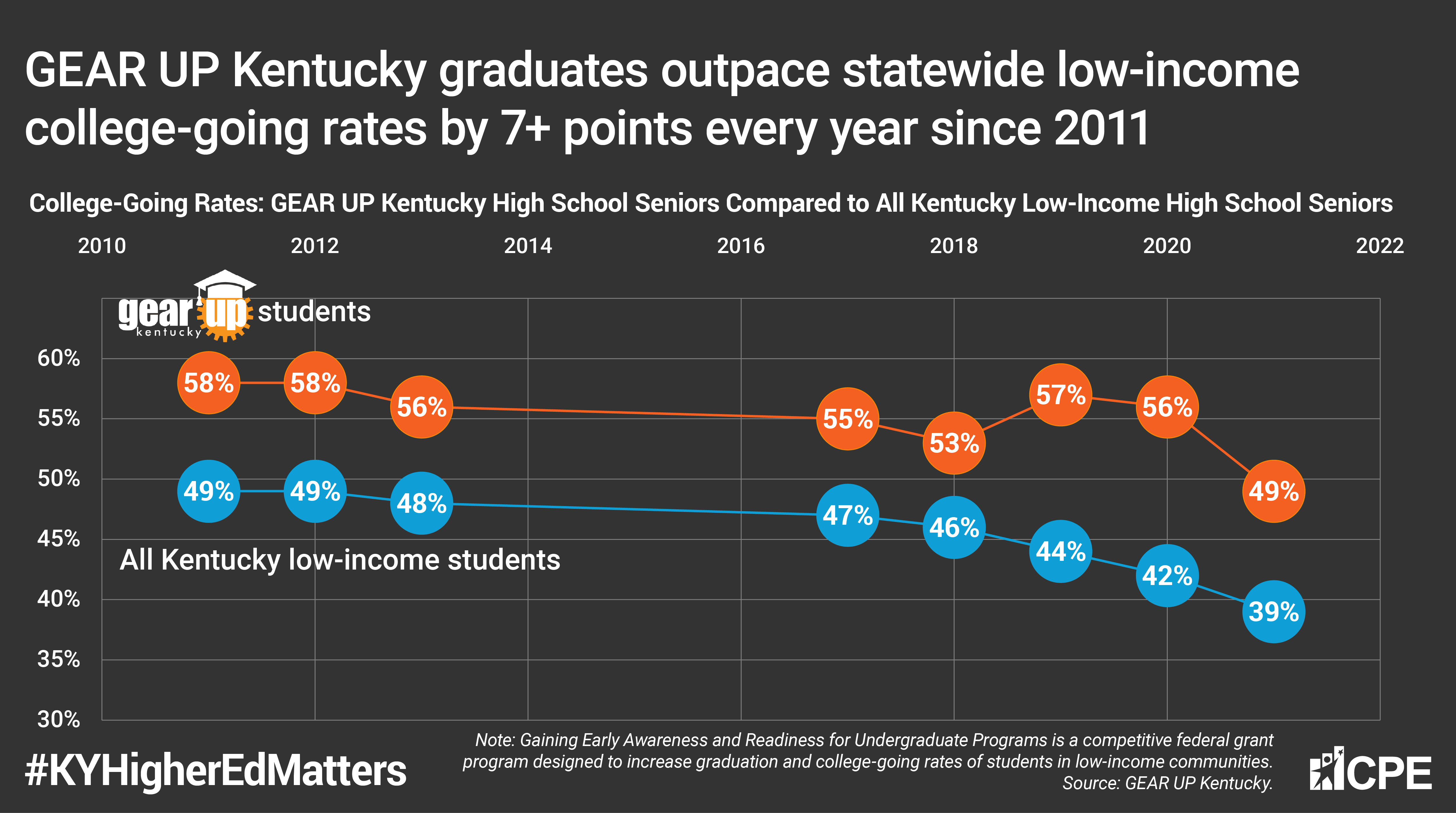 GEAR UP Kentucky graduates outpace statewide low-income college-going rates by 7+ points every year since 2011

College-Going Rates: GEAR UP Kentucky High School Seniors Compared to All Kentucky Low-Income High School Seniors

2010 2012 2014 2016 2018 2020 2022

gear up kentucky students

60%
55%
50%
45%
40%
35%
30%

58% 58% 56% 55% 53% 57% 56% 49%

49% 49% 48% 47% 46% 44% 42% 39%

All Kentucky low-income students

#KYHigherEdMatters

Note: Gaining Early Awareness and Readiness for Undergraduate Programs is a competitive federal grant program designed to increase graduation and college-going rates of students in low-income communities. Source: GEAR UP Kentucky.

CPE