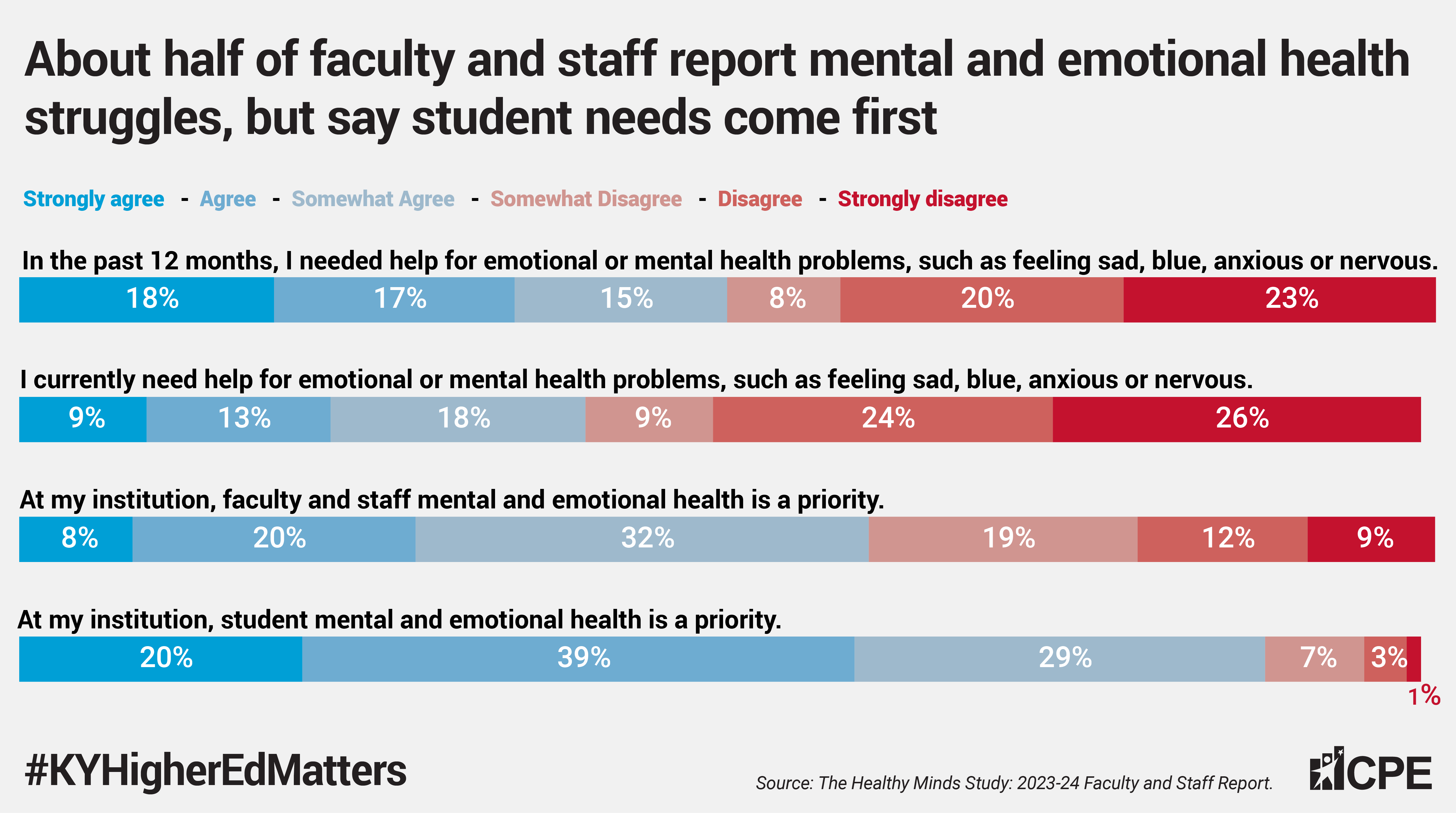 About half of faculty and staff report mental and emotional health struggles, but say student needs come first

Strongly agree - Agree - Somewhat Agree - Somewhat Disagree - Disagree - Strongly disagree

In the past 12 months, I needed help for emotional or mental health problems, such as feeling sad, blue, anxious or nervous.

18% 17% 15% 8% 20% 23%

I currently need help for emotional or mental health problems, such as feeling sad, blue, anxious or nervous.

9% 13% 18% 9% 24% 26%

At my institution, faculty and staff mental and emotional health is a priority.

8% 20% 32% 19% 12% 9%

At my institution, student mental and emotional health is a priority.

20% 39% 29% 7% 3% 1%

#KYHigherEdMatters

Source: The Healthy Minds Study: 2023-24 Faculty and Staff Report.

CPE