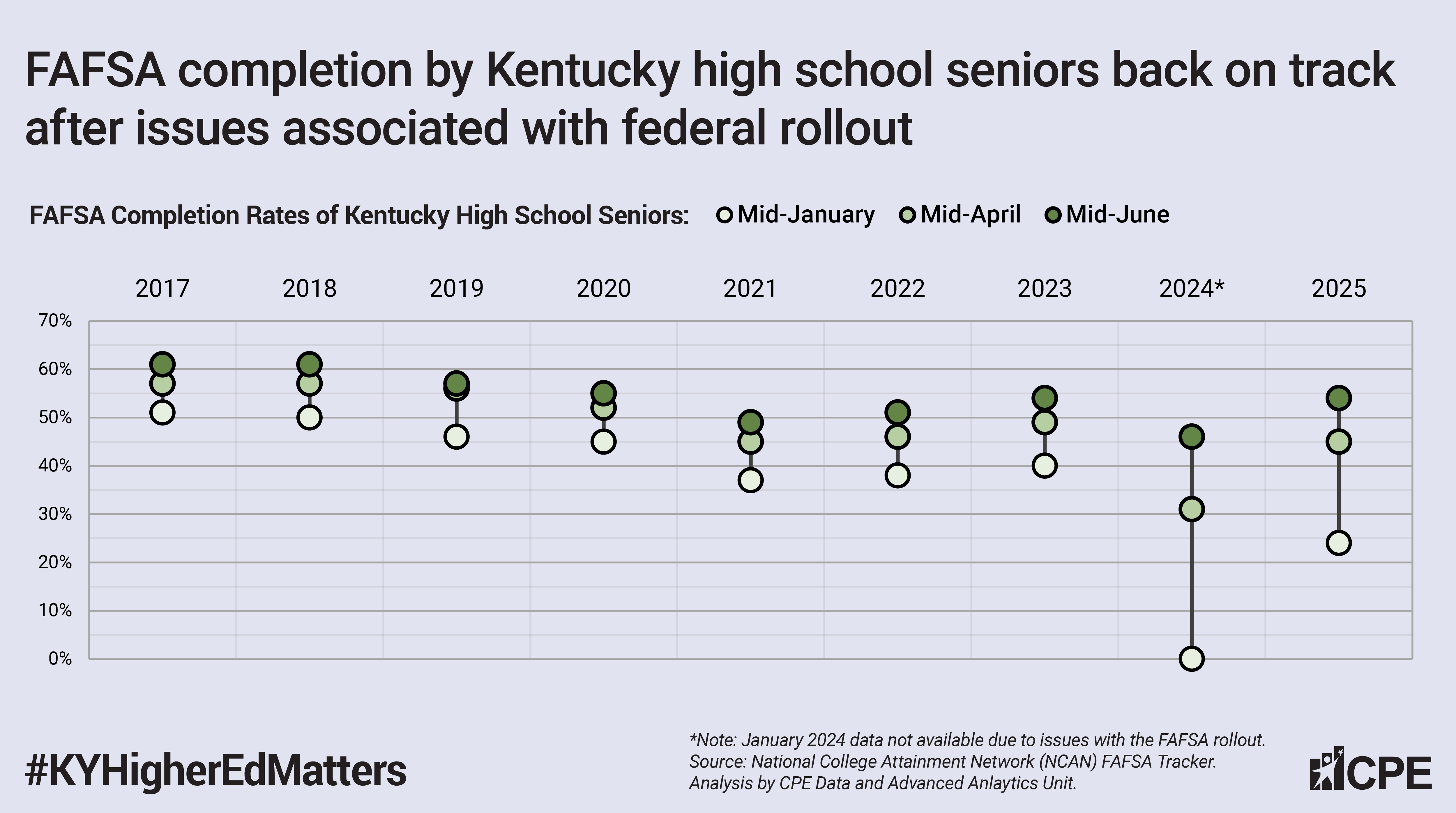 FAFSA completion by Kentucky high school seniors back on track after issues associated with federal rollout

FAFSA Completion Rates of Kentucky High School Seniors: Mid-January Mid-April Mid-June

2017 2018 2019 2020 2021 2022 2023 2024* 2025

70%
60%
50%
40%
30%
20%
10%
0%

#KYHigherEdMatters

*Note: January 2024 data not available due to issues with the FAFSA rollout.
Source: National College Attainment Network (NCAN) FAFSA Tracker.
Analysis by CPE Data and Advanced Anlaytics Unit.

CPE