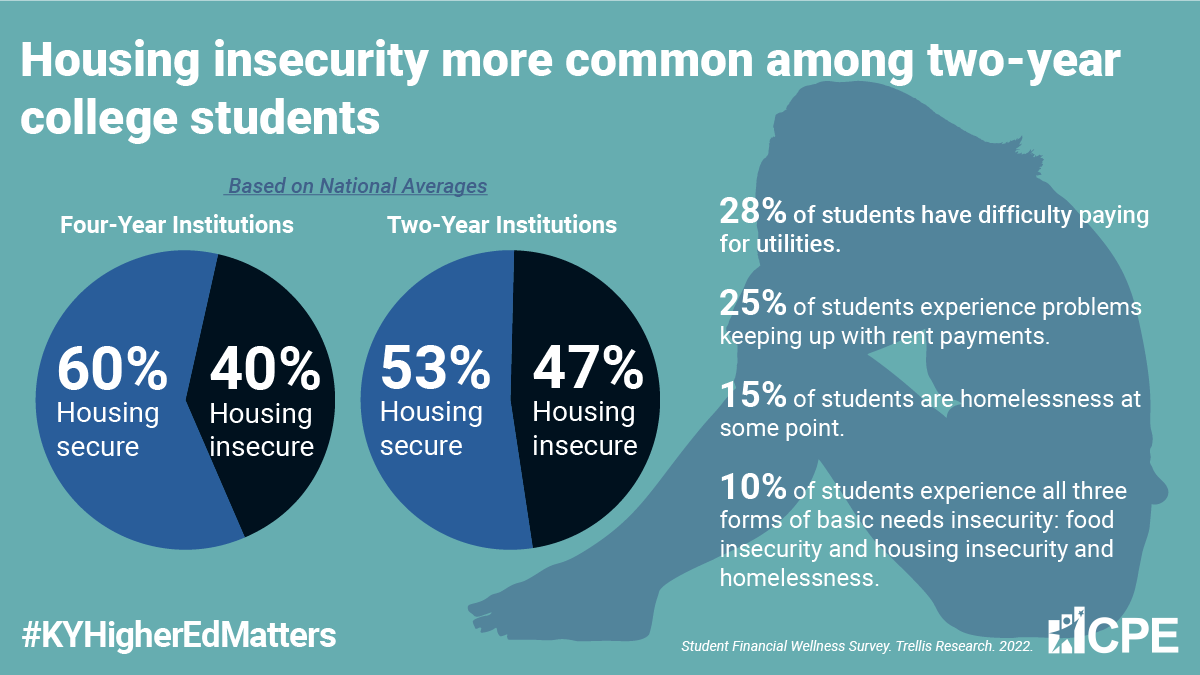 Housing insecurity more common among two-year college students

Based on National Averages

Four-Year Institutions

60% Housing secure

40% Housing insecure

Two-Year Institutions

53% Housing secure

47% Housing insecure

28% of students have difficulty paying for utilities.

25% of students experience problems keeping up with rent payments.

15% of students are homelessness at some point.

10% of students experience all three forms of basic needs insecurity: food insecurity and housing insecurity and homelessness.

#KYHigherEdMatters

Student Financial Wellness Survey. Trellis Research. 2022.

CPE